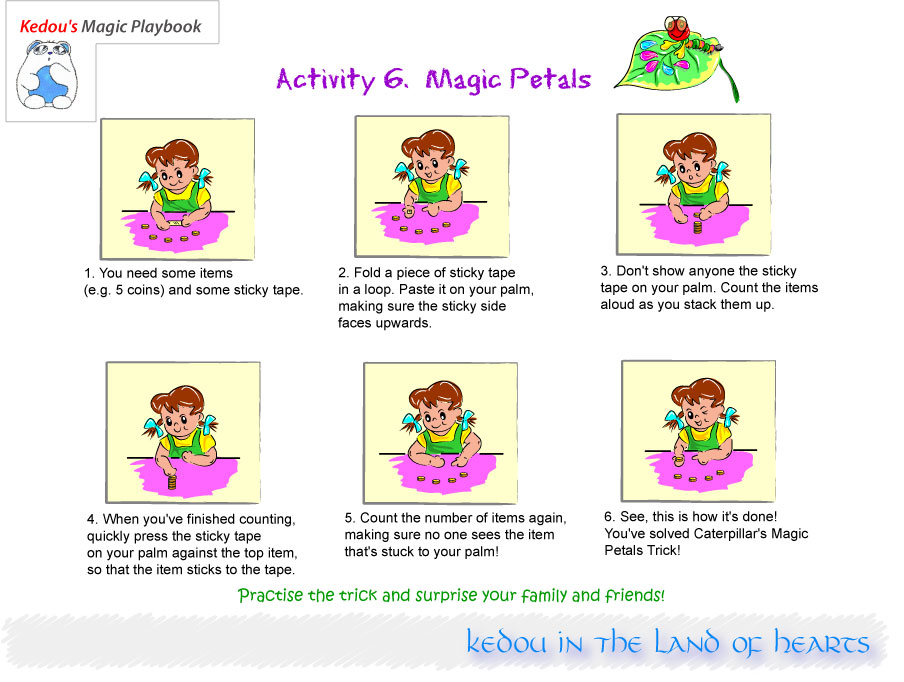 Kedou's Magic Playbook

Activity 6. Magic Petals

1. You need some items (e.g. 5 coins) and some sticky tape.

2. Fold a piece of sticky tape in a loop. Paste it on your palm, making sure the sticky side faces upwards.

3. Don't show anyone the sticky tape on your palm. Count the items aloud as you stack them up.

4. When you've finished counting, quickly press the sticky tape on your palm against the top item, so that the item sticks to the tape.

5. Count the number of items again, making sure no one sees the item that's stuck to your palm!

6. See, this is how it's done! You've solved Caterpillar's Magic Petals Trick!

Practise the trick and surprise your family and friends!

Kedou in the Land of Hearts